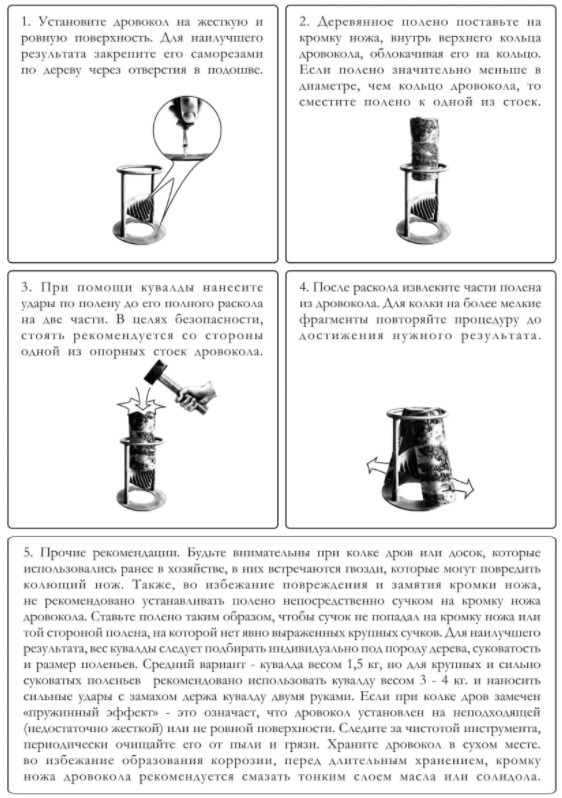 1. Установите дровокол на жесткую и ровную поверхность. Для наилучшего результата закрепите его саморезами по дереву через отверстия в подошве.

2. Деревянное полено поставьте на кромку ножа, внутрь верхнего кольца дровокола, облокачивая его на кольцо. Если полено значительно меньше в диаметре, чем кольцо дровокола, то сместите полено к одной из стоек.

3. При помощи кувалды нанесите удары по полену до его полного раскола на две части. В целях безопасности, стоять рекомендуется со стороны одной из опорных стоек дровокола.

4. После раскола извлеките части полена из дровокола. Для колки на более мелкие фрагменты повторяйте процедуру до достижения нужного результата.

5. Прочие рекомендации. Будьте внимательны при колке дров или досок, которые использовались ранее в хозяйстве, в них встречаются гвозди, которые могут повредить колющий нож. Также, во избежание повреждения и замятия кромки ножа, не рекомендовано устанавливать полено непосредственно сучком на кромку ножа дровокола. Ставьте полено таким образом, чтобы сучок не попадал на кромку ножа или той стороной полена, на которой нет явно выраженных крупных сучков. Для наилучшего результата, вес кувалды следует подбирать индивидуально под породу дерева, суковатость и размер поленьев. Средний вариант - кувалда весом 1,5 кг, но для крупных и сильно суковатых поленьев рекомендовано использовать кувалду весом 3 - 4 кг. и наносить сильные удары с замахом держа кувалду двумя руками. Если при колке дров замечен «пружинный эффект» - это означает, что дровокол установлен на неподходящей (недостаточно жесткой) или не ровной поверхности. Следите за чистотой инструмента, периодически очищайте его от пыли и грязи. Храните дровокол в сухом месте. во избежание образования коррозии, перед длительным хранением, кромку ножа дровокола рекомендуется смазать тонким слоем масла или солидола.