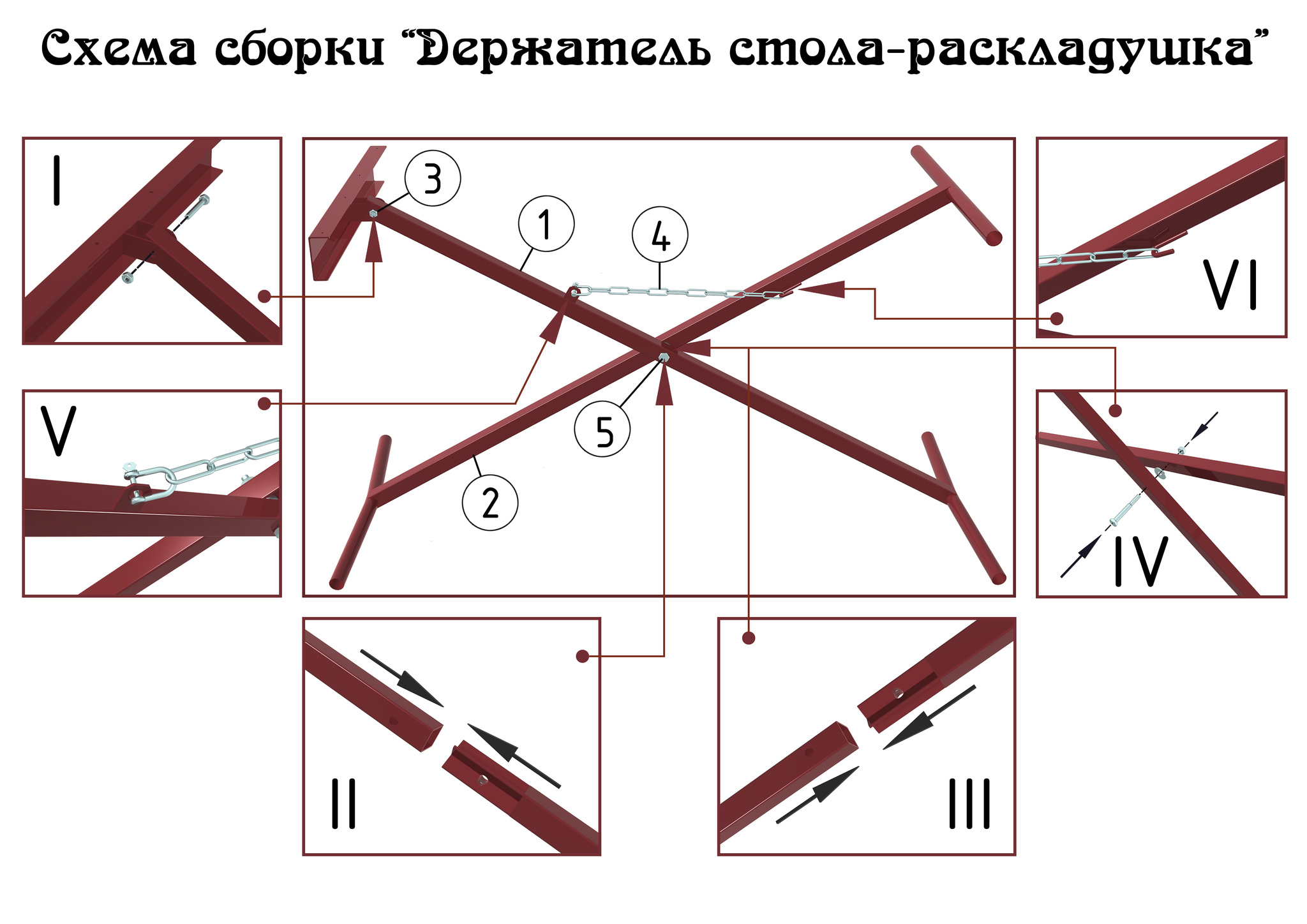 Схема сборки "Держатель стола-раскладушка"

I

3

1

4

VI

V

5

2

IV

II

III