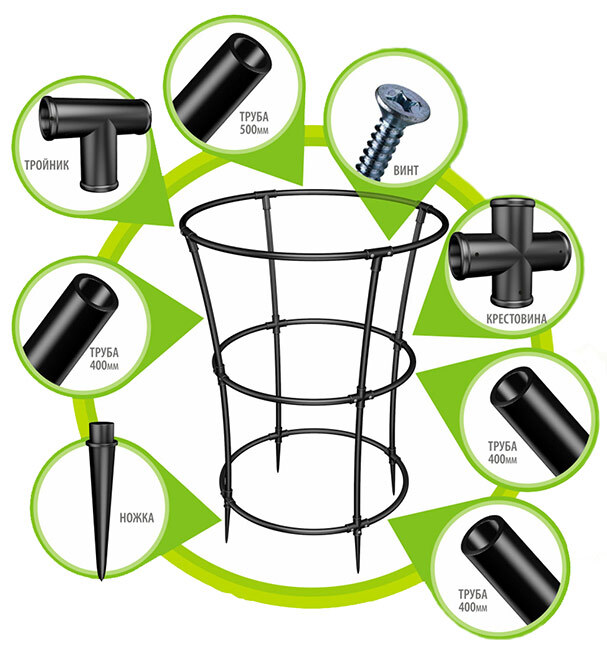 ТРОЙНИК

ТРУБА 500мм

ВИНТ

КРЕСТОВИНА

ТРУБА 400мм

ТРУБА 400мм

НОЖКА

ТРУБА 400мм