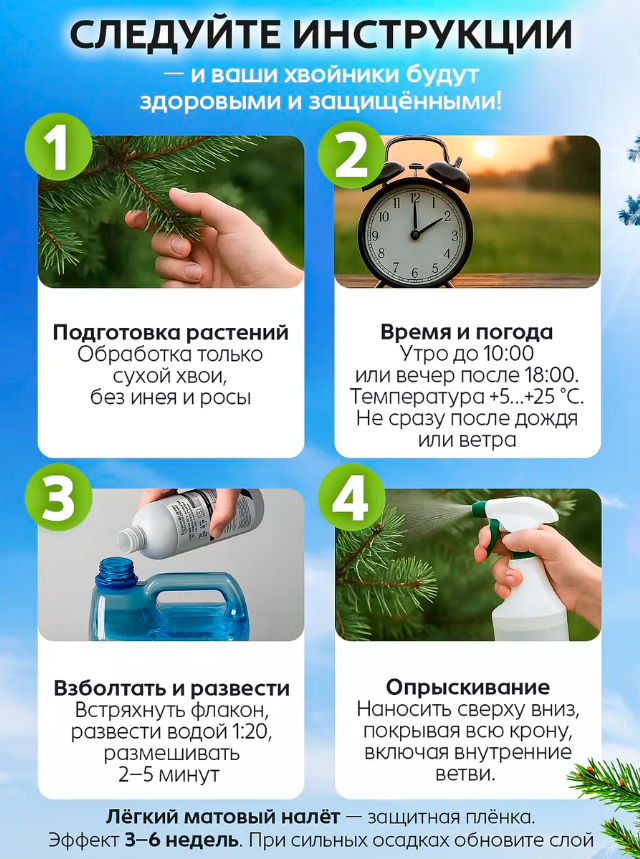 СЛЕДУЙТЕ ИНСТРУКЦИИ
— и ваши хвойники будут здоровыми и защищёнными!

1

Подготовка растений
Обработка только сухой хвои, без инея и росы

2

Время и погода
Утро до 10:00 или вечер после 18:00. Температура +5...+25 °C. Не сразу после дождя или ветра

3

Взболтать и развести
Встряхнуть флакон, развести водой 1:20, размешивать 2–5 минут

4

Опрыскивание
Наносить сверху вниз, покрывая всю крону, включая внутренние ветви.

Лёгкий матовый налёт — защитная плёнка.
Эффект 3–6 недель. При сильных осадках обновите слой