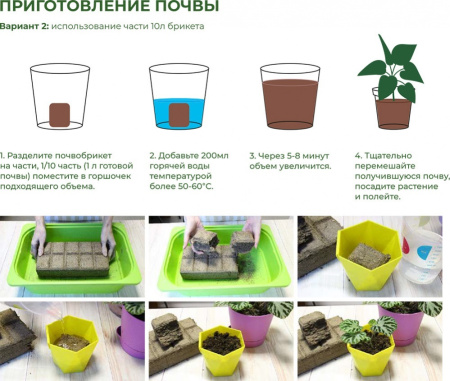 ПРИГОТОВЛЕНИЕ ПОЧВЫ

Вариант 2: использование части 10л брикета

1. Разделите почвобрикет на части, 1/10 часть (1 л готовой почвы) поместите в горшочек подходящего объема.

2. Добавьте 200мл горячей воды температурой более 50-60°С.

3. Через 5-8 минут объем увеличится.

4. Тщательно перемешайте получившуюся почву, посадите растение и полейте.