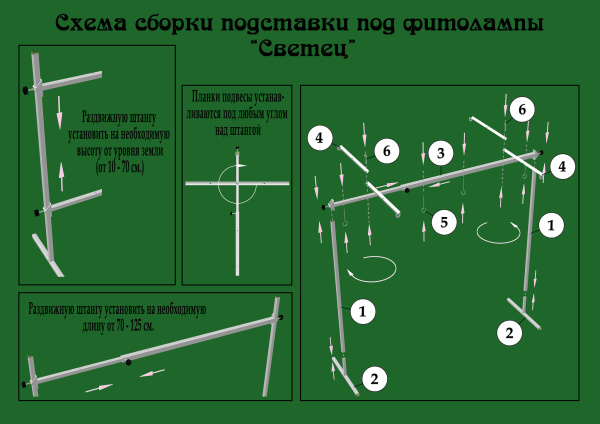 Схема сборки подставки под фитолампы
"Светец"

Раздвижную штангу установить на необходимую высоту от уровня земли (от 10 - 70 см.)

Планки подвесы устанавливаются под любым углом над штангой

Раздвижную штангу установить на необходимую длину от 70 - 125 см.

4
6
3
6
4
5
1
1
2
2