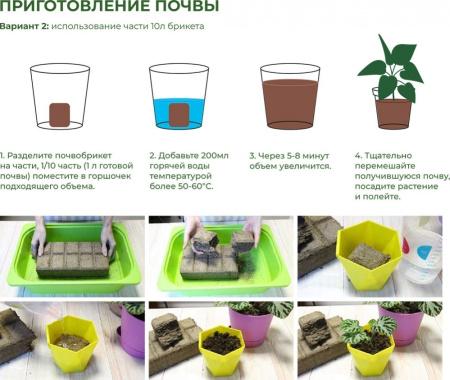 ПРИГОТОВЛЕНИЕ ПОЧВЫ

Вариант 2: использование части 10л брикета

1. Разделите почвобрикет на части, 1/10 часть (1 л готовой почвы) поместите в горшочек подходящего объема.

2. Добавьте 200мл горячей воды температурой более 50-60°С.

3. Через 5-8 минут объем увеличится.

4. Тщательно перемешайте получившуюся почву, посадите растение и полейте.