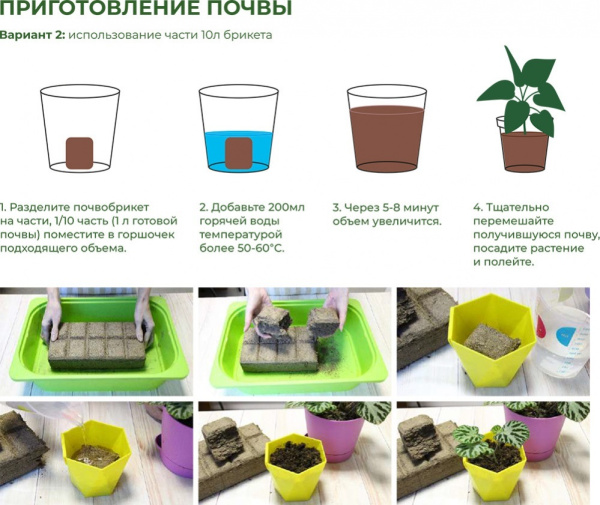 ПРИГОТОВЛЕНИЕ ПОЧВЫ

Вариант 2: использование части 10л брикета

1. Разделите почвобрикет на части, 1/10 часть (1 л готовой почвы) поместите в горшочек подходящего объема.

2. Добавьте 200мл горячей воды температурой более 50-60°С.

3. Через 5-8 минут объем увеличится.

4. Тщательно перемешайте получившуюся почву, посадите растение и полейте.