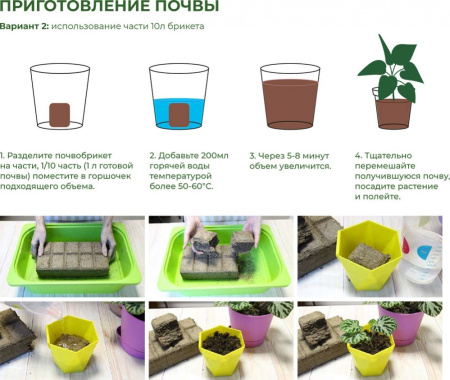 ПРИГОТОВЛЕНИЕ ПОЧВЫ

Вариант 2: использование части 10л брикета

1. Разделите почвобрикет на части, 1/10 часть (1 л готовой почвы) поместите в горшочек подходящего объема.

2. Добавьте 200мл горячей воды температурой более 50-60°С.

3. Через 5-8 минут объем увеличится.

4. Тщательно перемешайте получившуюся почву, посадите растение и полейте.