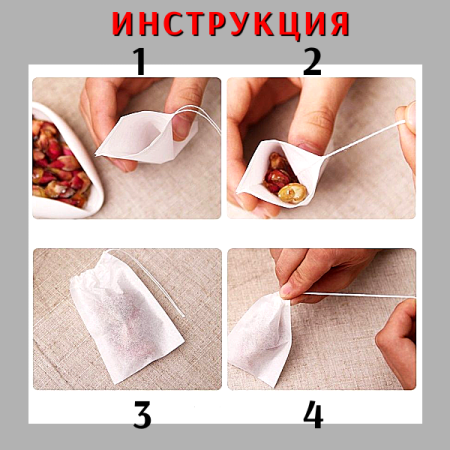 ИНСТРУКЦИЯ

1

2

3

4