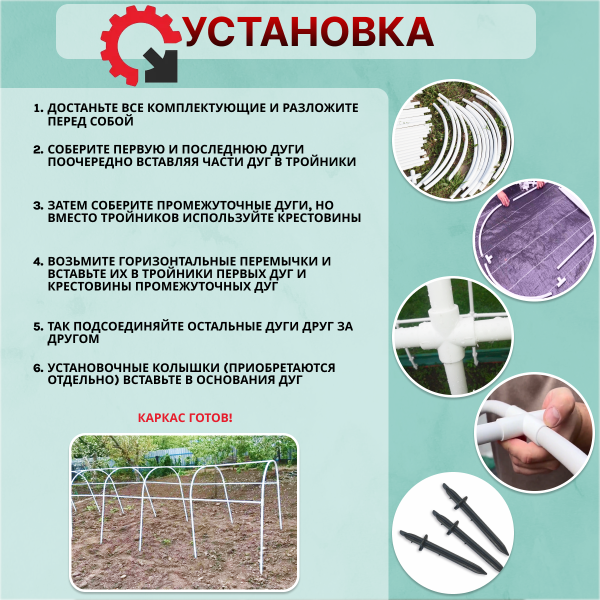 УСТАНОВКА

1. ДОСТАНЬТЕ ВСЕ КОМПЛЕКТУЮЩИЕ И РАЗЛОЖИТЕ ПЕРЕД СОБОЙ

2. СОБЕРИТЕ ПЕРВУЮ И ПОСЛЕДНЮЮ ДУГИ ПООЧЕРЕДНО ВСТАВЛЯЯ ЧАСТИ ДУГ В ТРОЙНИКИ

3. ЗАТЕМ СОБЕРИТЕ ПРОМЕЖУТОЧНЫЕ ДУГИ, НО ВМЕСТО ТРОЙНИКОВ ИСПОЛЬЗУЙТЕ КРЕСТОВИНЫ

4. ВОЗЬМИТЕ ГОРИЗОНТАЛЬНЫЕ ПЕРЕМЫЧКИ И ВСТАВЬТЕ ИХ В ТРОЙНИКИ ПЕРВЫХ ДУГ И КРЕСТОВИНЫ ПРОМЕЖУТОЧНЫХ ДУГ

5. ТАК ПОДСОЕДИНЯЙТЕ ОСТАЛЬНЫЕ ДУГИ ДРУГ ЗА ДРУГОМ

6. УСТАНОВОЧНЫЕ КОЛЫШКИ (ПРИОБРЕТАЮТСЯ ОТДЕЛЬНО) ВСТАВЬТЕ В ОСНОВАНИЯ ДУГ

КАРКАС ГОТОВ!