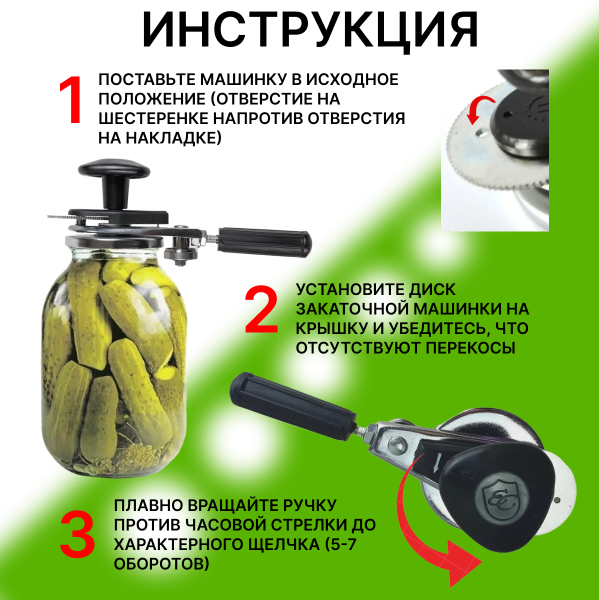 ИНСТРУКЦИЯ

1 ПОСТАВЬТЕ МАШИНКУ В ИСХОДНОЕ ПОЛОЖЕНИЕ (ОТВЕРСТИЕ НА ШЕСТЕРЕНКЕ НАПРОТИВ ОТВЕРСТИЯ НА НАКЛАДКЕ)

2 УСТАНОВИТЕ ДИСК ЗАКАТОЧНОЙ МАШИНКИ НА КРЫШКУ И УБЕДИТЕСЬ, ЧТО ОТСУТСТВУЮТ ПЕРЕКОСЫ

3 ПЛАВНО ВРАЩАЙТЕ РУЧКУ ПРОТИВ ЧАСОВОЙ СТРЕЛКИ ДО ХАРАКТЕРНОГО ЩЕЛЧКА (5-7 ОБОРОТОВ)