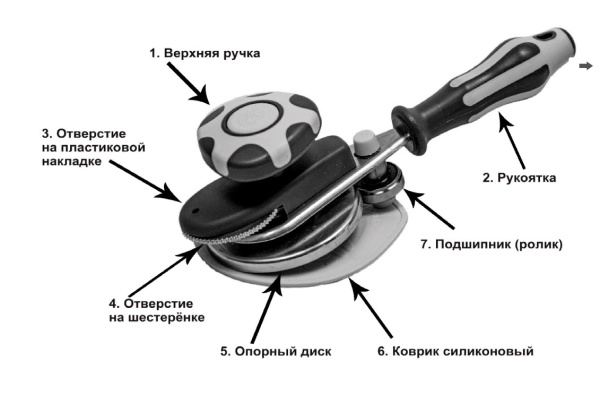 1. Верхняя ручка

3. Отверстие на пластиковой накладке

2. Рукоятка

7. Подшипник (ролик)

4. Отверстие на шестерёнке

5. Опорный диск

6. Коврик силиконовый